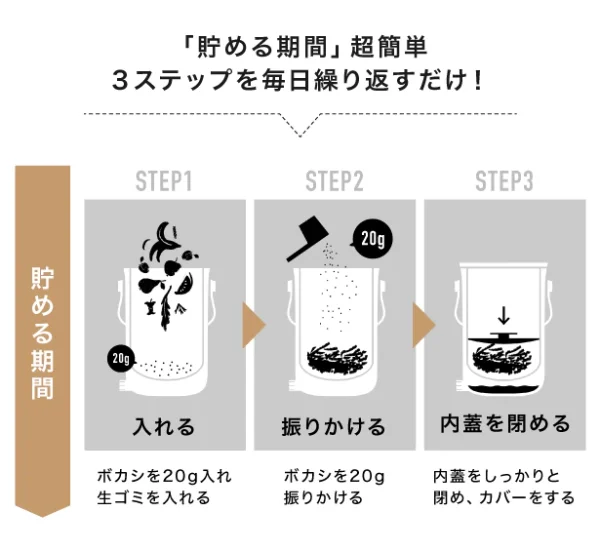 「貯める期間」超簡単
３ステップを毎日繰り返すだけ！

貯める期間

STEP1

20g

入れる

ボカシを20g入れ
生ゴミを入れる

STEP2

20g

振りかける

ボカシを20g
振りかける

STEP3

内蓋を閉める

内蓋をしっかりと
閉め、カバーをする